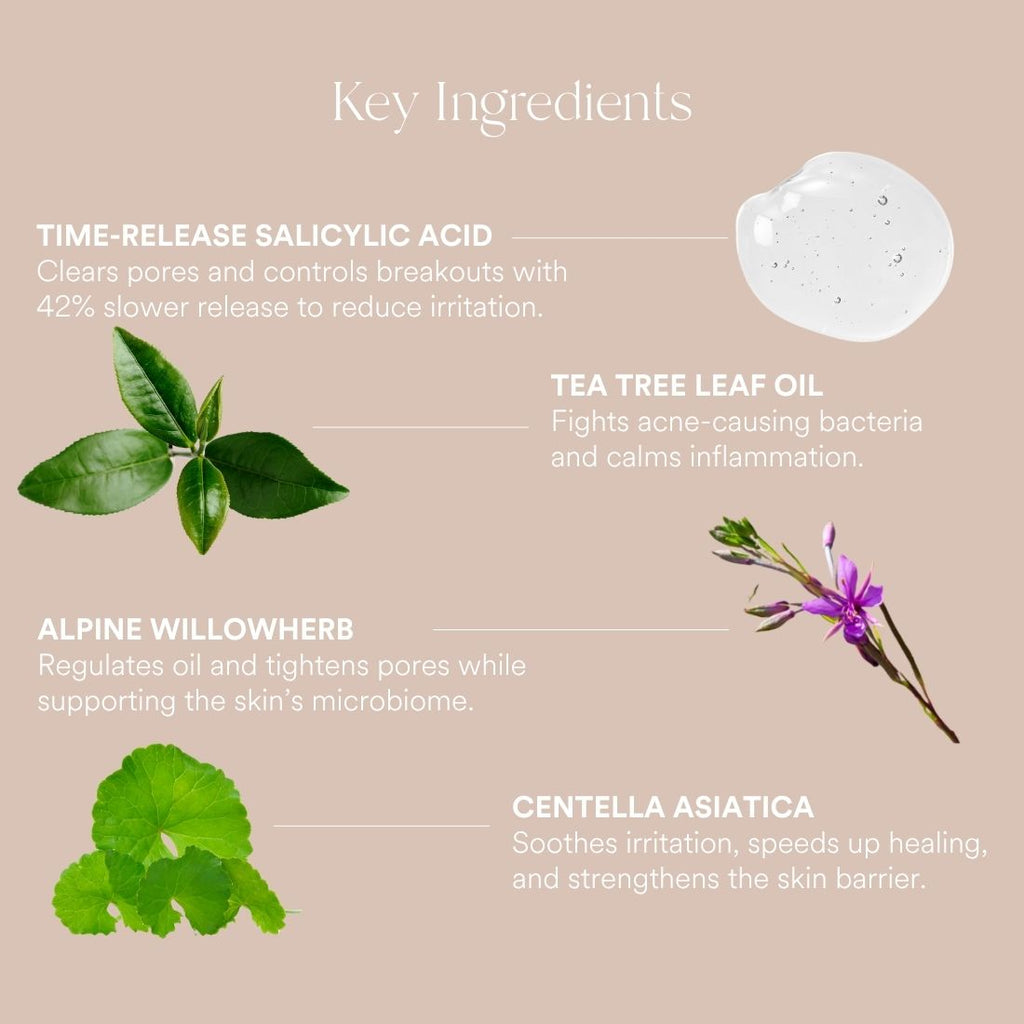 Key Ingredients

TIME-RELEASE SALICYLIC ACID
Clears pores and controls breakouts with 42% slower release to reduce irritation.

TEA TREE LEAF OIL
Fights acne-causing bacteria and calms inflammation.

ALPINE WILLOWHERB
Regulates oil and tightens pores while supporting the skin's microbiome.

CENTELLA ASIATICA
Soothes irritation, speeds up healing, and strengthens the skin barrier.